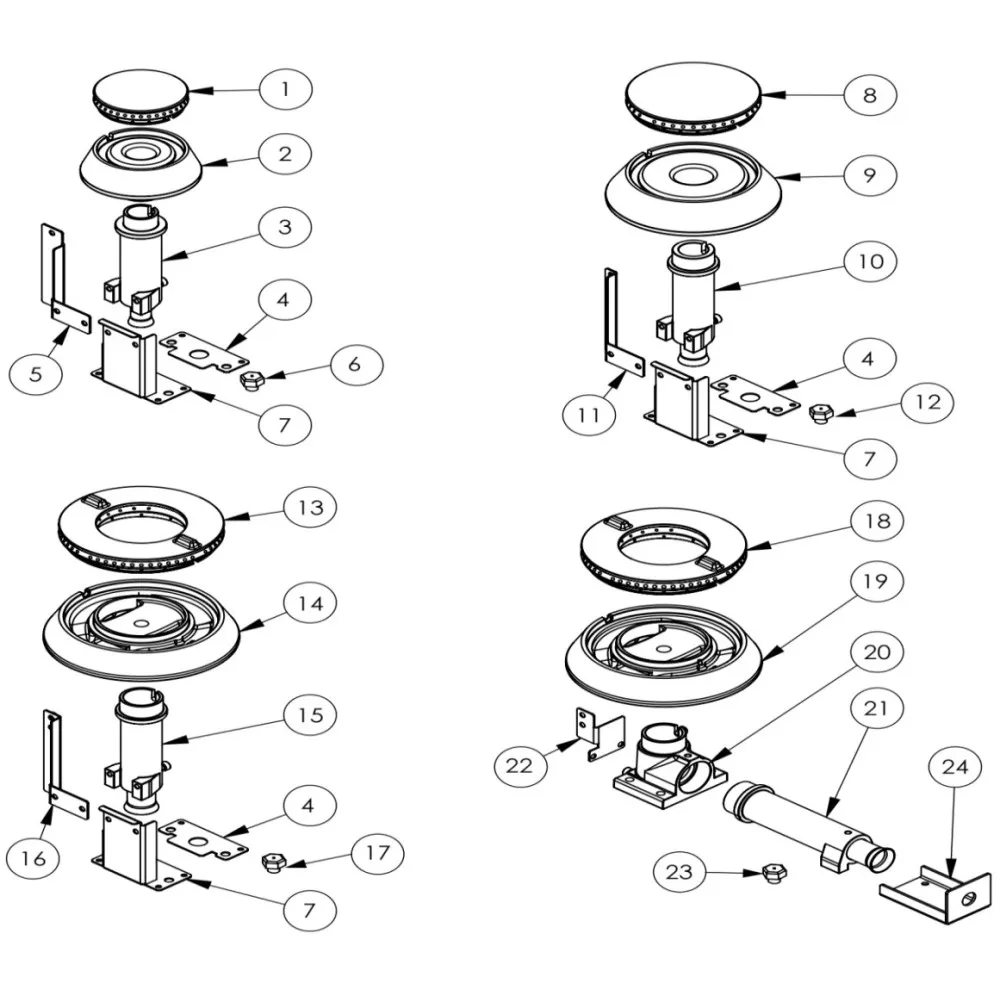 1
2
3
4
5
6
7
8
9
10
4
11
12
7
13
14
15
4
16
17
7
18
19
20
21
22
23
24