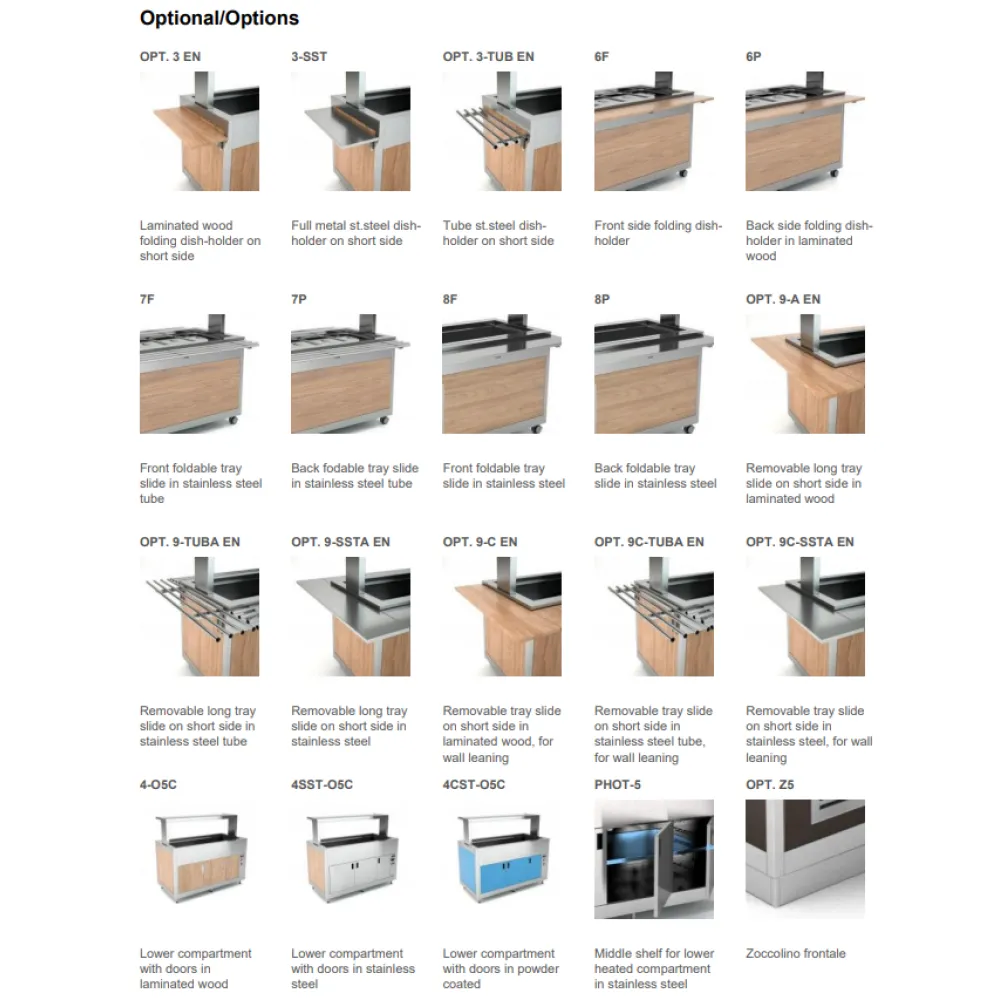 Optional/Options

OPT. 3 EN

Laminated wood folding dish-holder on short side

3-SST

Full metal st.steel dish-holder on short side

OPT. 3-TUB EN

Tube st.steel dish-holder on short side

6F

Front side folding dish-holder

6P

Back side folding dish-holder in laminated wood

7F

Front foldable tray slide in stainless steel tube

7P

Back fodable tray slide in stainless steel tube

8F

Front foldable tray slide in stainless steel

8P

Back foldable tray slide in stainless steel

OPT. 9-A EN

Removable long tray slide on short side in laminated wood

OPT. 9-TUBA EN

Removable long tray slide on short side in stainless steel tube

OPT. 9-SSTA EN

Removable long tray slide on short side in stainless steel

OPT. 9-C EN

Removable tray slide on short side in laminated wood, for wall leaning

OPT. 9C-TUBA EN

Removable tray slide on short side in stainless steel tube, for wall leaning

OPT. 9C-SSTA EN

Removable tray slide on short side in stainless steel, for wall leaning

4-O5C

Lower compartment with doors in laminated wood

4SST-O5C

Lower compartment with doors in stainless steel

4CST-O5C

Lower compartment with doors in powder coated

PHOT-5

Middle shelf for lower heated compartment in stainless steel

OPT. Z5

Zoccolino frontale