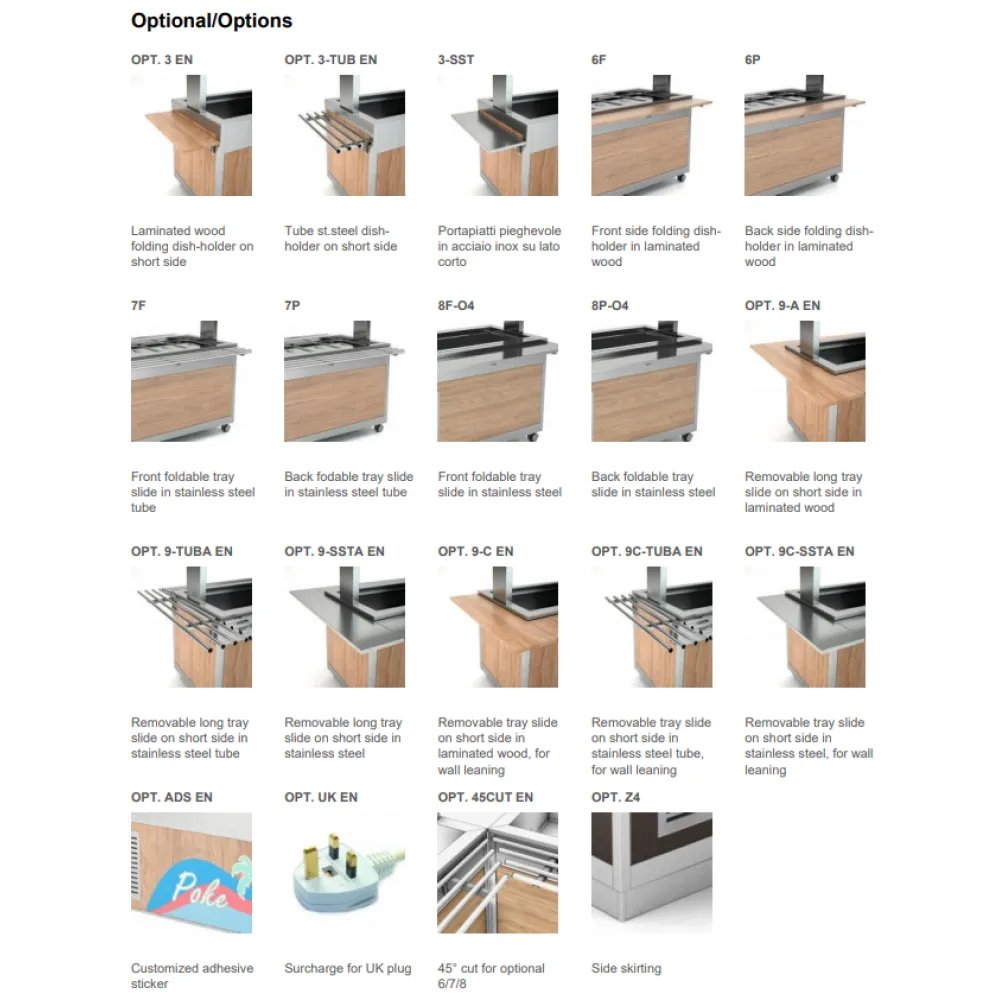 Optional/Options

OPT. 3 EN

Laminated wood folding dish-holder on short side

OPT. 3-TUB EN

Tube st.steel dish-holder on short side

3-SST

Portapiatti pieghevole in acciaio inox su lato corto

6F

Front side folding dish-holder in laminated wood

6P

Back side folding dish-holder in laminated wood

7F

Front foldable tray slide in stainless steel tube

7P

Back fodable tray slide in stainless steel tube

8F-O4

Front foldable tray slide in stainless steel

8P-O4

Back foldable tray slide in stainless steel

OPT. 9-A EN

Removable long tray slide on short side in laminated wood

OPT. 9-TUBA EN

Removable long tray slide on short side in stainless steel tube

OPT. 9-SSTA EN

Removable long tray slide on short side in stainless steel

OPT. 9-C EN

Removable tray slide on short side in laminated wood, for wall leaning

OPT. 9C-TUBA EN

Removable tray slide on short side in stainless steel tube, for wall leaning

OPT. 9C-SSTA EN

Removable tray slide on short side in stainless steel, for wall leaning

OPT. ADS EN

Poke

Customized adhesive sticker

OPT. UK EN

Surcharge for UK plug

OPT. 45CUT EN

45° cut for optional 6/7/8

OPT. Z4

Side skirting