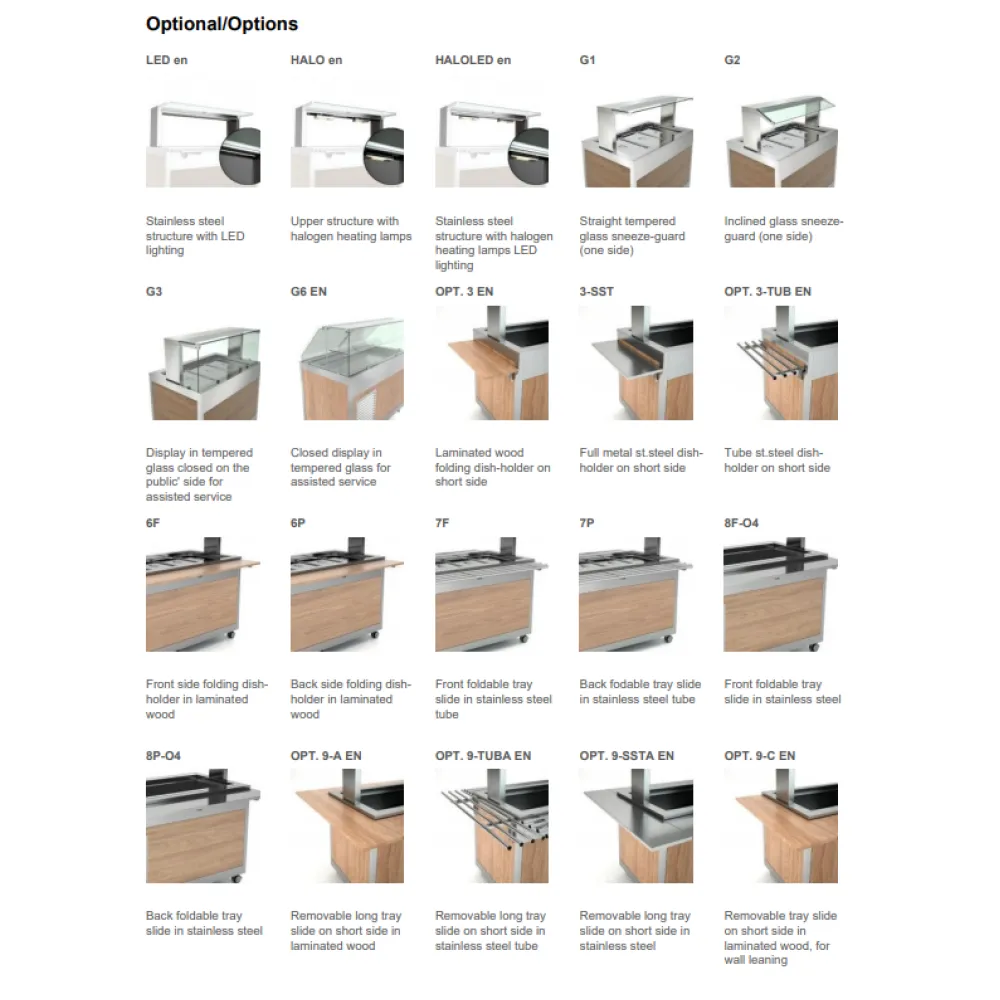 Optional/Options

LED en

Stainless steel structure with LED lighting

HALO en

Upper structure with halogen heating lamps

HALOLED en

Stainless steel structure with halogen heating lamps LED lighting

G1

Straight tempered glass sneeze-guard (one side)

G2

Inclined glass sneeze-guard (one side)

G3

Display in tempered glass closed on the public' side for assisted service

G6 EN

Closed display in tempered glass for assisted service

OPT. 3 EN

Laminated wood folding dish-holder on short side

3-SST

Full metal st.steel dish-holder on short side

OPT. 3-TUB EN

Tube st.steel dish-holder on short side

6F

Front side folding dish-holder in laminated wood

6P

Back side folding dish-holder in laminated wood

7F

Front foldable tray slide in stainless steel tube

7P

Back fodable tray slide in stainless steel tube

8F-O4

Front foldable tray slide in stainless steel

8P-O4

Back foldable tray slide in stainless steel

OPT. 9-A EN

Removable long tray slide on short side in laminated wood

OPT. 9-TUBA EN

Removable long tray slide on short side in stainless steel tube

OPT. 9-SSTA EN

Removable long tray slide on short side in stainless steel

OPT. 9-C EN

Removable tray slide on short side in laminated wood, for wall leaning