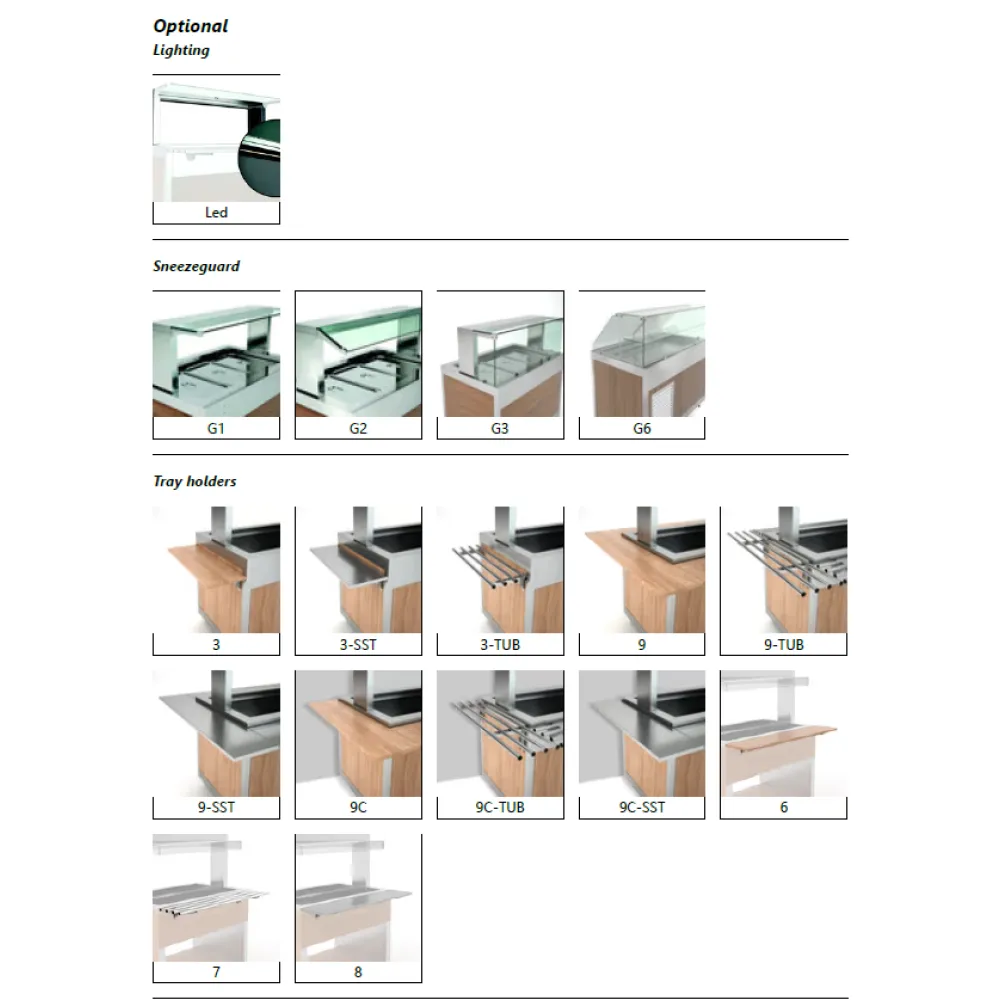 Optional
Lighting

Led

Sneezeguard

G1

G2

G3

G6

Tray holders

3

3-SST

3-TUB

9

9-TUB

9-SST

9C

9C-TUB

9C-SST

6

7

8