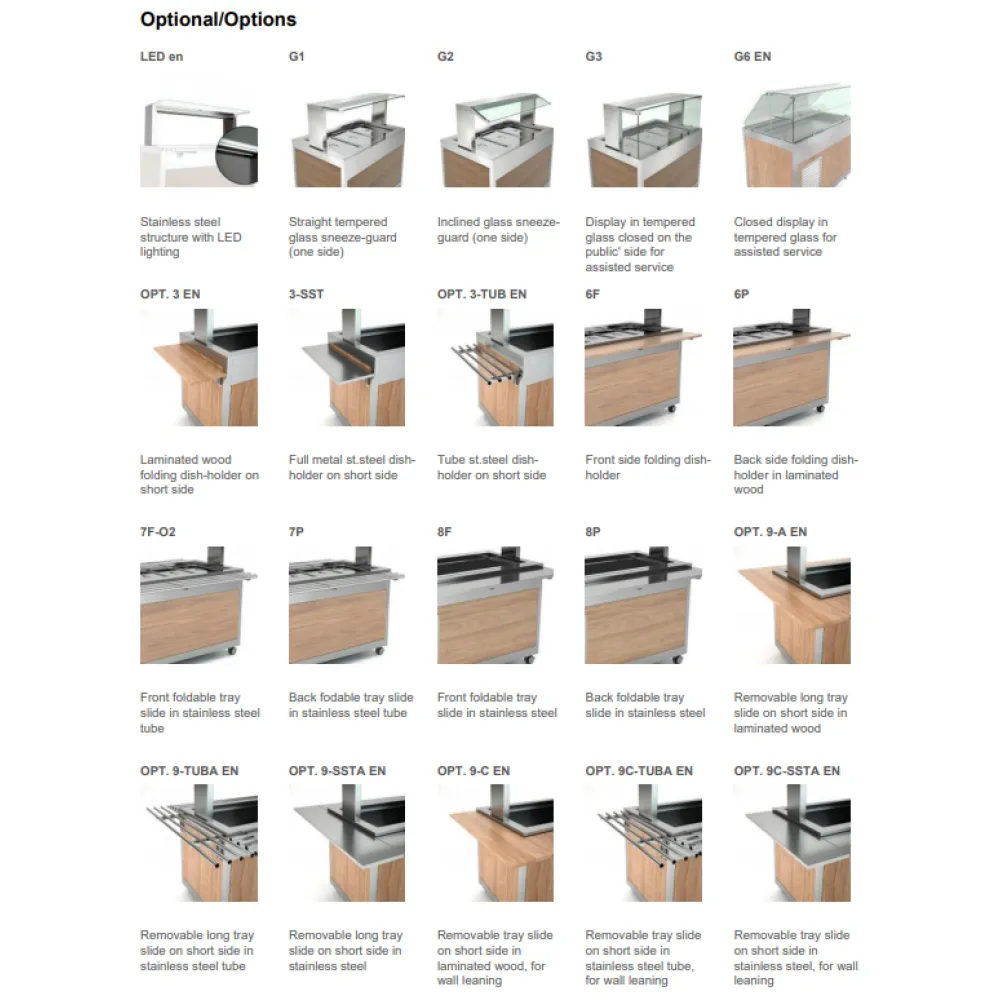 Optional/Options

LED en

Stainless steel structure with LED lighting

G1

Straight tempered glass sneeze-guard (one side)

G2

Inclined glass sneeze-guard (one side)

G3

Display in tempered glass closed on the public' side for assisted service

G6 EN

Closed display in tempered glass for assisted service

OPT. 3 EN

Laminated wood folding dish-holder on short side

3-SST

Full metal st.steel dish-holder on short side

OPT. 3-TUB EN

Tube st.steel dish-holder on short side

6F

Front side folding dish-holder

6P

Back side folding dish-holder in laminated wood

7F-O2

Front foldable tray slide in stainless steel tube

7P

Back fodable tray slide in stainless steel tube

8F

Front foldable tray slide in stainless steel

8P

Back foldable tray slide in stainless steel

OPT. 9-A EN

Removable long tray slide on short side in laminated wood

OPT. 9-TUBA EN

Removable long tray slide on short side in stainless steel tube

OPT. 9-SSTA EN

Removable long tray slide on short side in stainless steel

OPT. 9-C EN

Removable tray slide on short side in laminated wood, for wall leaning

OPT. 9C-TUBA EN

Removable tray slide on short side in stainless steel tube, for wall leaning

OPT. 9C-SSTA EN

Removable tray slide on short side in stainless steel, for wall leaning