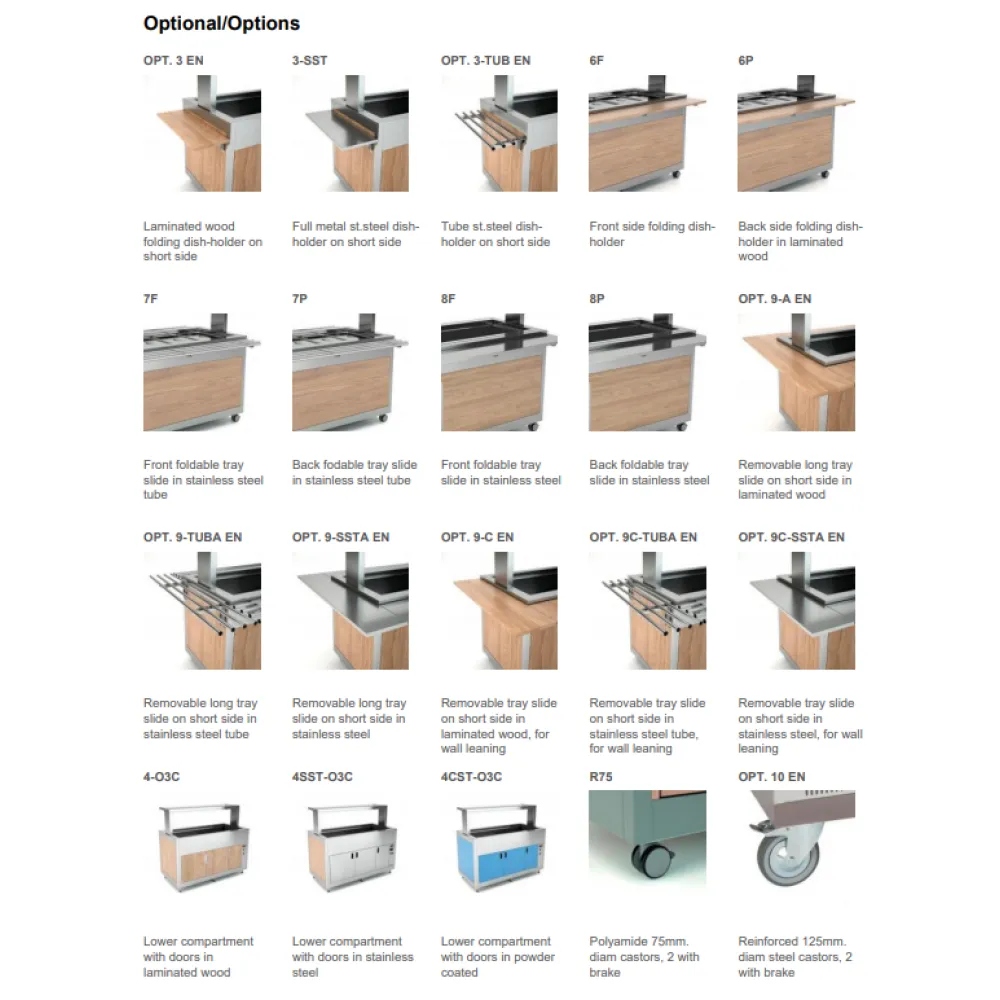 Optional/Options

OPT. 3 EN

Laminated wood folding dish-holder on short side

3-SST

Full metal st.steel dish-holder on short side

OPT. 3-TUB EN

Tube st.steel dish-holder on short side

6F

Front side folding dish-holder

6P

Back side folding dish-holder in laminated wood

7F

Front foldable tray slide in stainless steel tube

7P

Back fodable tray slide in stainless steel tube

8F

Front foldable tray slide in stainless steel

8P

Back foldable tray slide in stainless steel

OPT. 9-A EN

Removable long tray slide on short side in laminated wood

OPT. 9-TUBA EN

Removable long tray slide on short side in stainless steel tube

OPT. 9-SSTA EN

Removable long tray slide on short side in stainless steel

OPT. 9-C EN

Removable tray slide on short side in laminated wood, for wall leaning

OPT. 9C-TUBA EN

Removable tray slide on short side in stainless steel tube, for wall leaning

OPT. 9C-SSTA EN

Removable tray slide on short side in stainless steel, for wall leaning

4-O3C

Lower compartment with doors in laminated wood

4SST-O3C

Lower compartment with doors in stainless steel

4CST-O3C

Lower compartment with doors in powder coated

R75

Polyamide 75mm. diam castors, 2 with brake

OPT. 10 EN

Reinforced 125mm. diam steel castors, 2 with brake