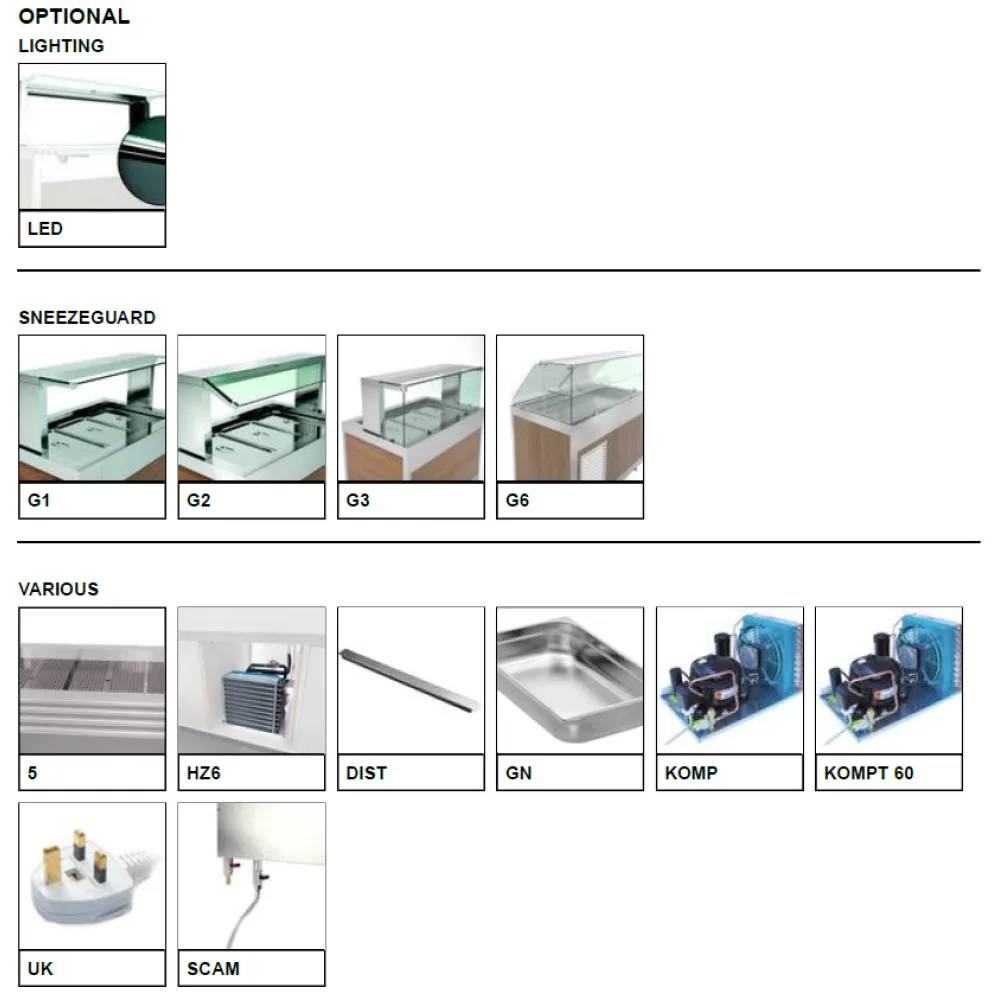 OPTIONAL
LIGHTING

LED

SNEEZEGUARD

G1

G2

G3

G6

VARIOUS

5

HZ6

DIST

GN

KOMP

KOMPT 60

UK

SCAM