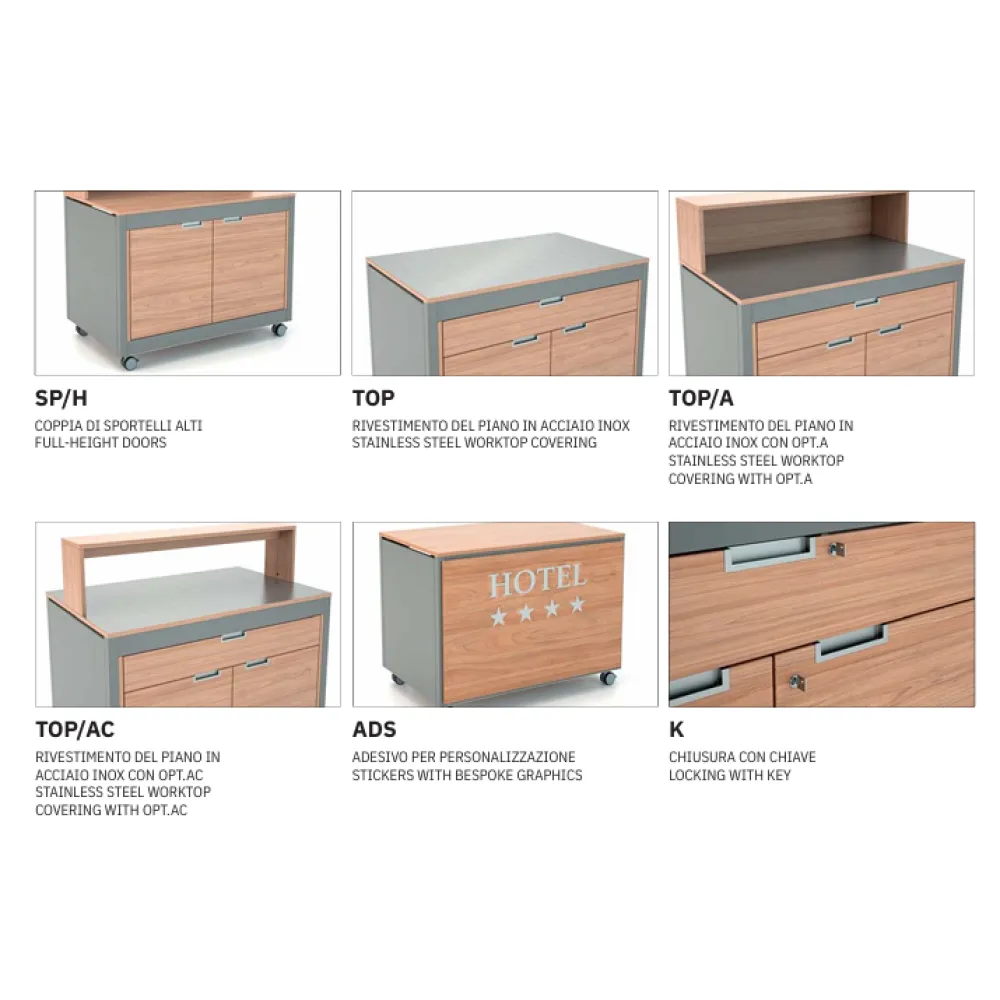 SP/H
COPPIA DI SPORTELLI ALTI
FULL-HEIGHT DOORS

TOP
RIVESTIMENTO DEL PIANO IN ACCIAIO INOX
STAINLESS STEEL WORKTOP COVERING

TOP/A
RIVESTIMENTO DEL PIANO IN ACCIAIO INOX CON OPT.A
STAINLESS STEEL WORKTOP COVERING WITH OPT.A

HOTEL
★★★★

TOP/AC
RIVESTIMENTO DEL PIANO IN ACCIAIO INOX CON OPT.AC
STAINLESS STEEL WORKTOP COVERING WITH OPT.AC

ADS
ADESIVO PER PERSONALIZZAZIONE
STICKERS WITH BESPOKE GRAPHICS

K
CHIUSURA CON CHIAVE
LOCKING WITH KEY